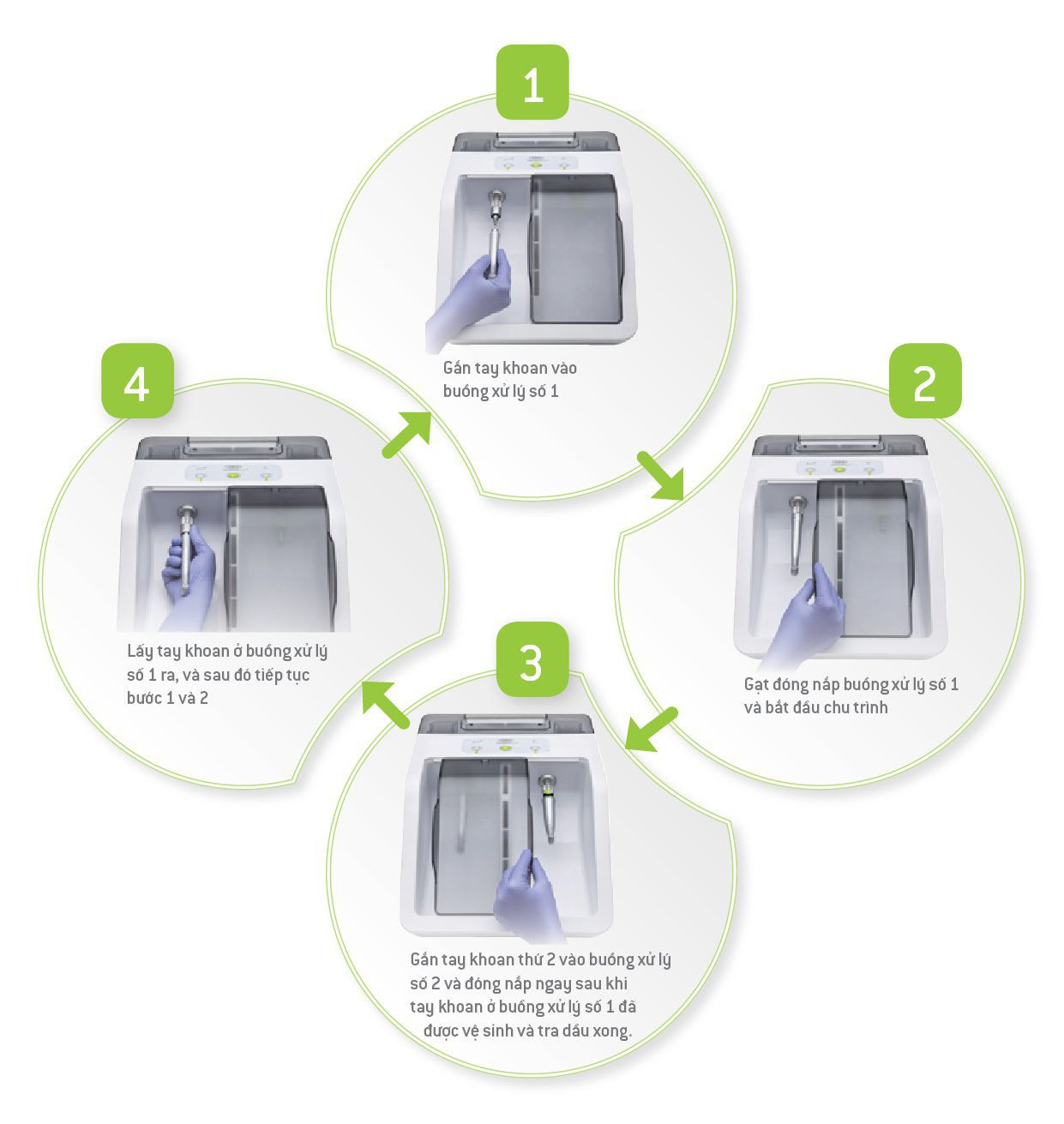 1

Gắn tay khoan vào buồng xử lý số 1

2

Gạt đóng nắp buồng xử lý số 1 và bắt đầu chu trình

3

Gắn tay khoan thứ 2 vào buồng xử lý số 2 và đóng nắp ngay sau khi tay khoan ở buồng xử lý số 1 đã được vệ sinh và tra dầu xong.

4

Lấy tay khoan ở buồng xử lý số 1 ra, và sau đó tiếp tục bước 1 và 2